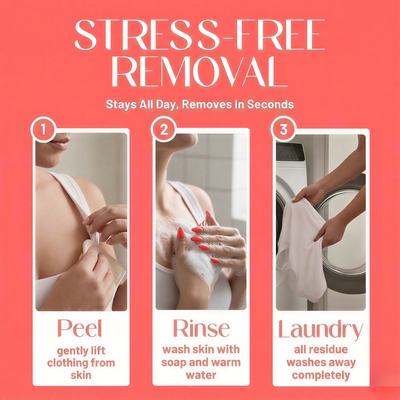 STRESS-FREE REMOVAL

Stays All Day, Removes In Seconds

1

Peel

gently lift clothing from skin

2

Rinse

wash skin with soap and warm water

3

Laundry

all residue washes away completely