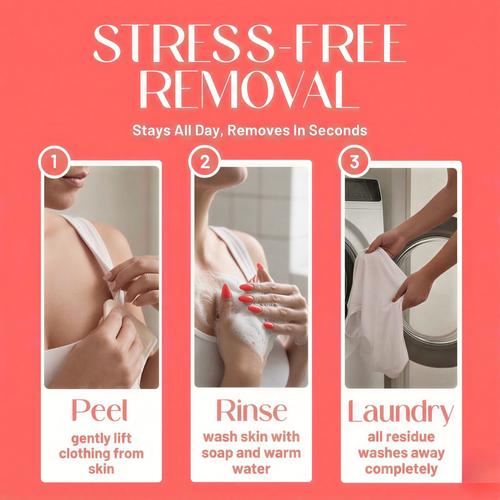 STRESS-FREE REMOVAL

Stays All Day, Removes In Seconds

1

Peel

gently lift clothing from skin

2

Rinse

wash skin with soap and warm water

3

Laundry

all residue washes away completely