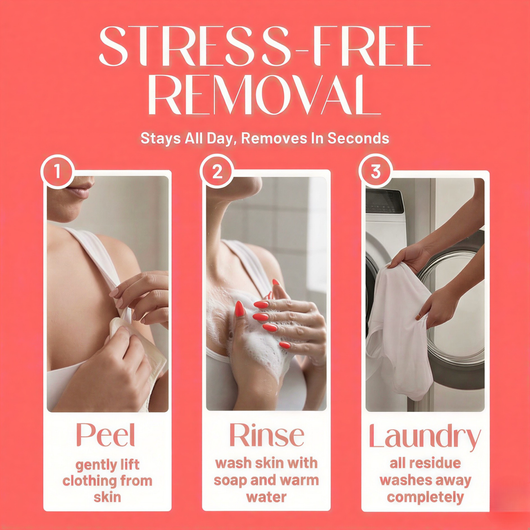 STRESS-FREE REMOVAL

Stays All Day, Removes In Seconds

1

Peel

gently lift clothing from skin

2

Rinse

wash skin with soap and warm water

3

Laundry

all residue washes away completely